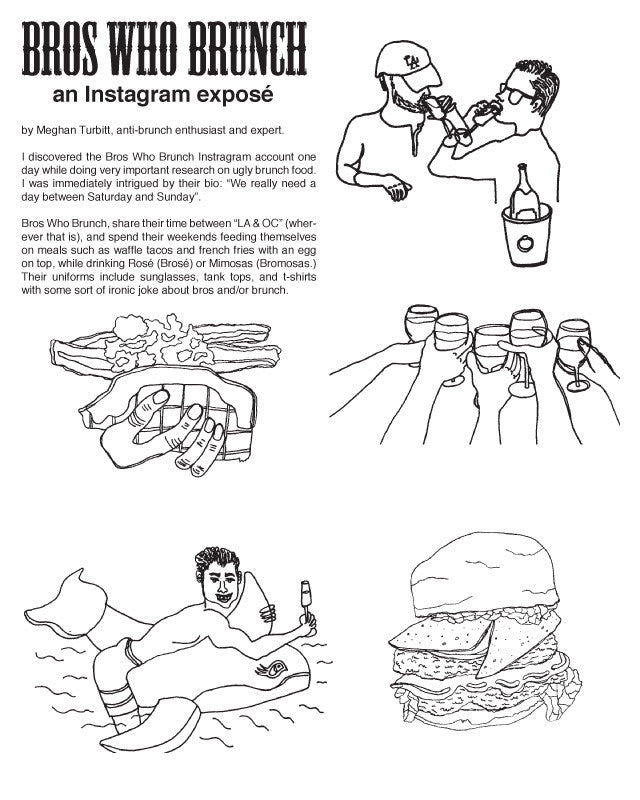 BROS WHO BRUNCH
an Instagram exposé

by Meghan Turbitt, anti-brunch enthusiast and expert.

I discovered the Bros Who Brunch Instragram account one day while doing very important research on ugly brunch food. I was immediately intrigued by their bio: "We really need a day between Saturday and Sunday".

Bros Who Brunch, share their time between "LA & OC" (wherever that is), and spend their weekends feeding themselves on meals such as waffle tacos and french fries with an egg on top, while drinking Rosé (Brosé) or Mimosas (Bromosas.) Their uniforms include sunglasses, tank tops, and t-shirts with some sort of ironic joke about bros and/or brunch.

LA